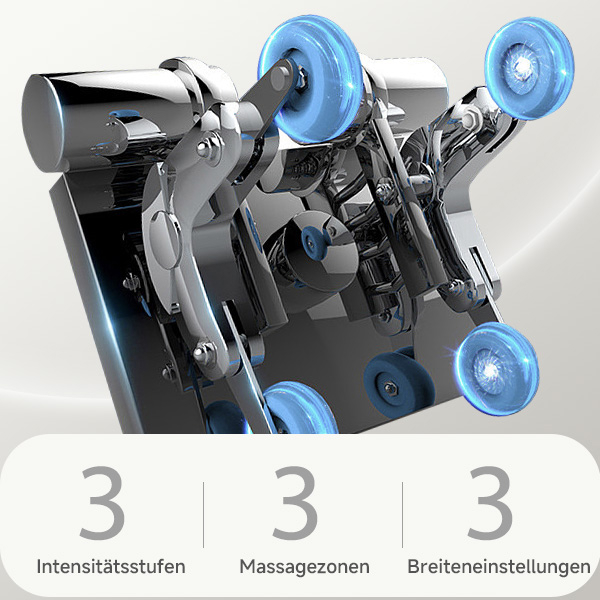 3
Intensitätsstufen

3
Massagezonen

3
Breiteneinstellungen